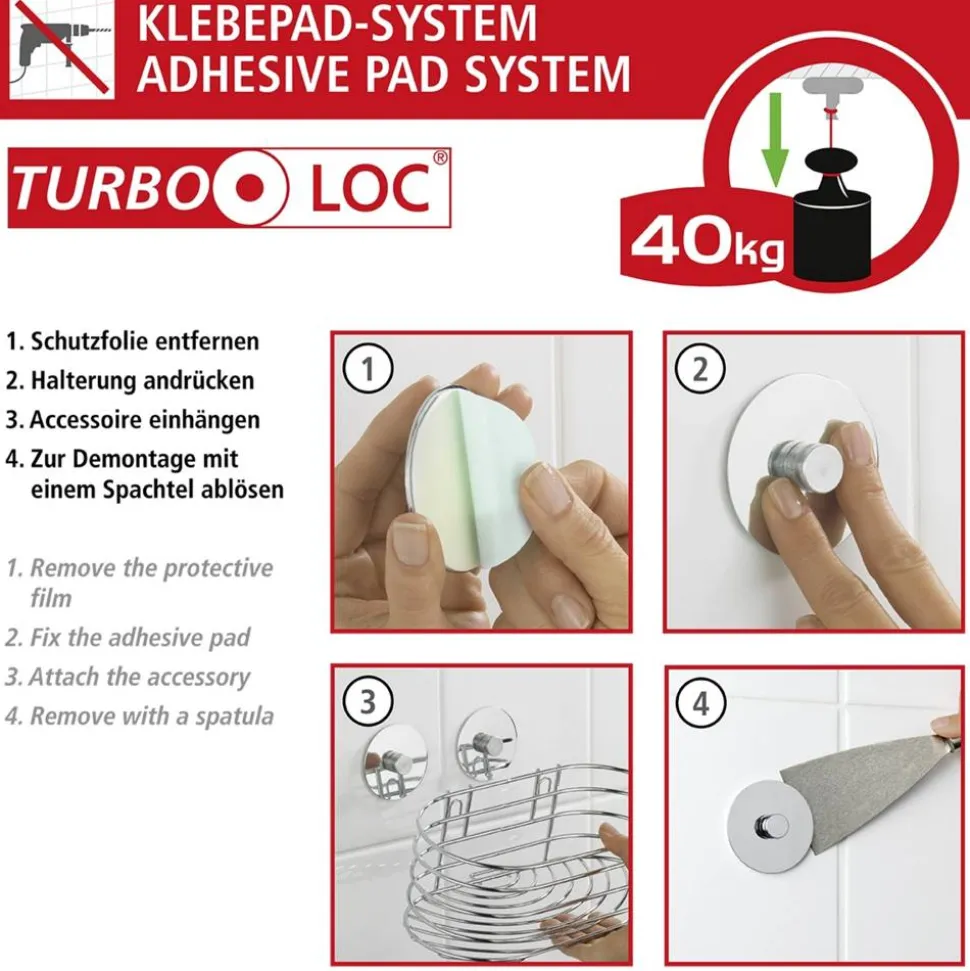 KLEBEPAD-SYSTEM
ADHESIVE PAD SYSTEM

TURBO LOC®

40kg

1. Schutzfolie entfernen
2. Halterung andrücken
3. Accessoire einhängen
4. Zur Demontage mit einem Spachtel ablösen

1. Remove the protective film
2. Fix the adhesive pad
3. Attach the accessory
4. Remove with a spatula

1

2

3

4